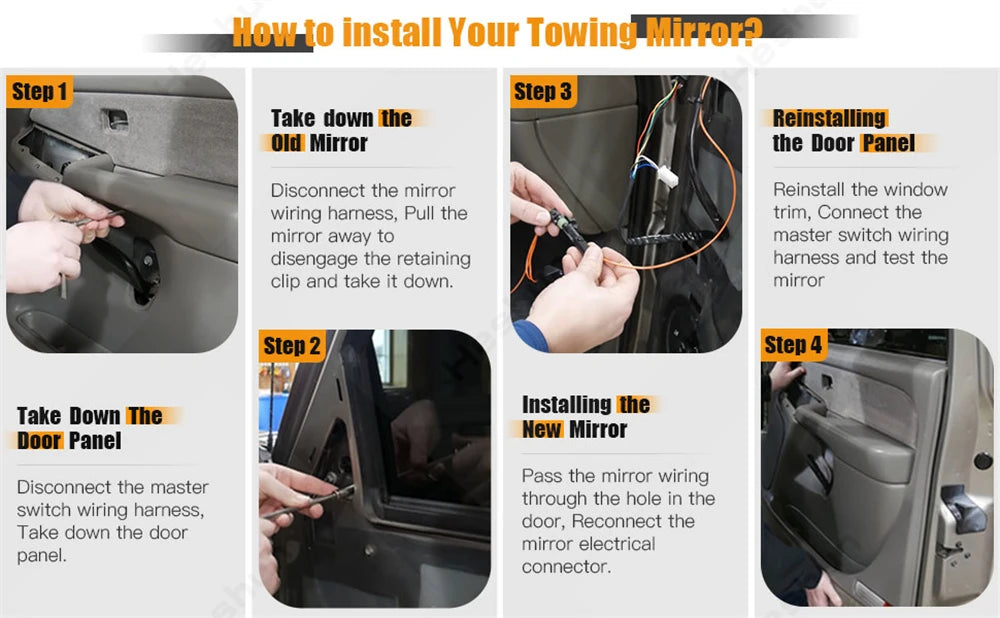 How to install Your Towing Mirror?

Step 1

Take Down The Door Panel

Disconnect the master switch wiring harness, Take down the door panel.

Take down the Old Mirror

Disconnect the mirror wiring harness, Pull the mirror away to disengage the retaining clip and take it down.

Step 2

Step 3

Installing the New Mirror

Pass the mirror wiring through the hole in the door, Reconnect the mirror electrical connector.

Reinstalling the Door Panel

Reinstall the window trim, Connect the master switch wiring harness and test the mirror

Step 4