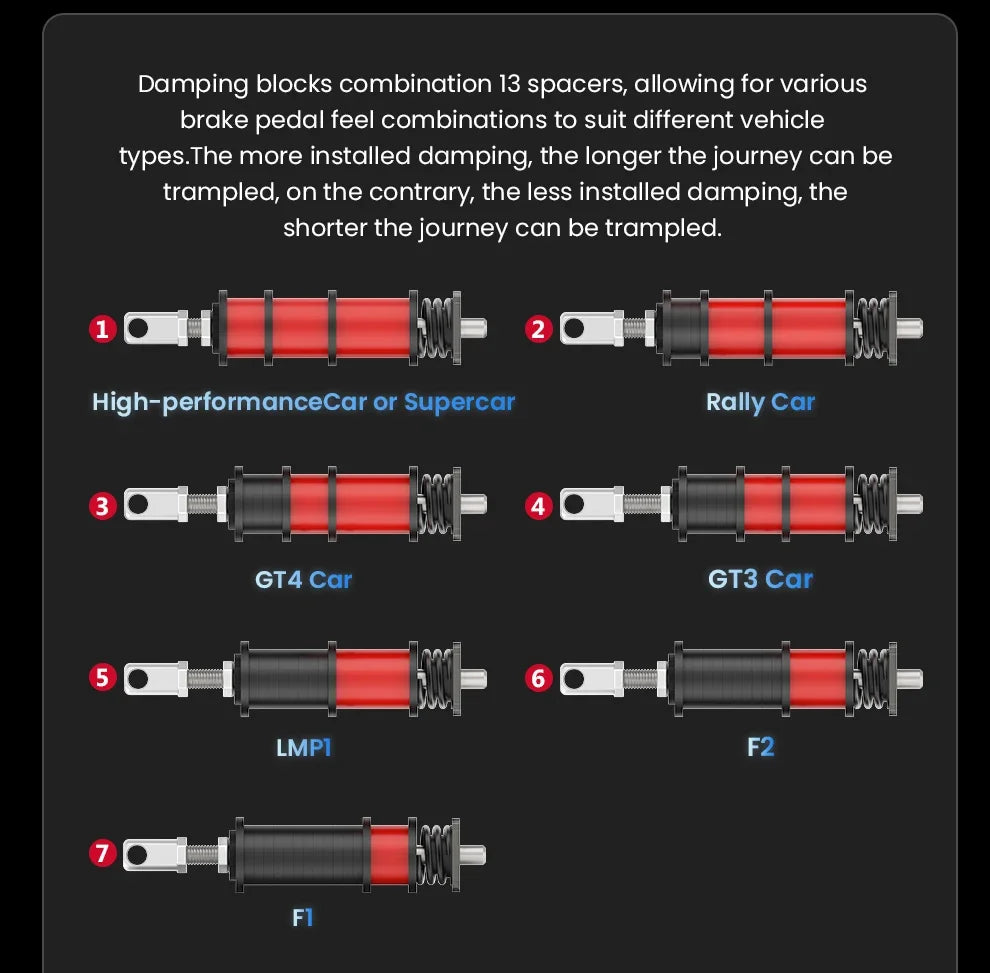 Damping blocks combination 13 spacers, allowing for various brake pedal feel combinations to suit different vehicle types.The more installed damping, the longer the journey can be trampled, on the contrary, the less installed damping, the shorter the journey can be trampled.

1

High-performanceCar or Supercar

2

Rally Car

3

GT4 Car

4

GT3 Car

5

LMP1

6

F2

7

F1