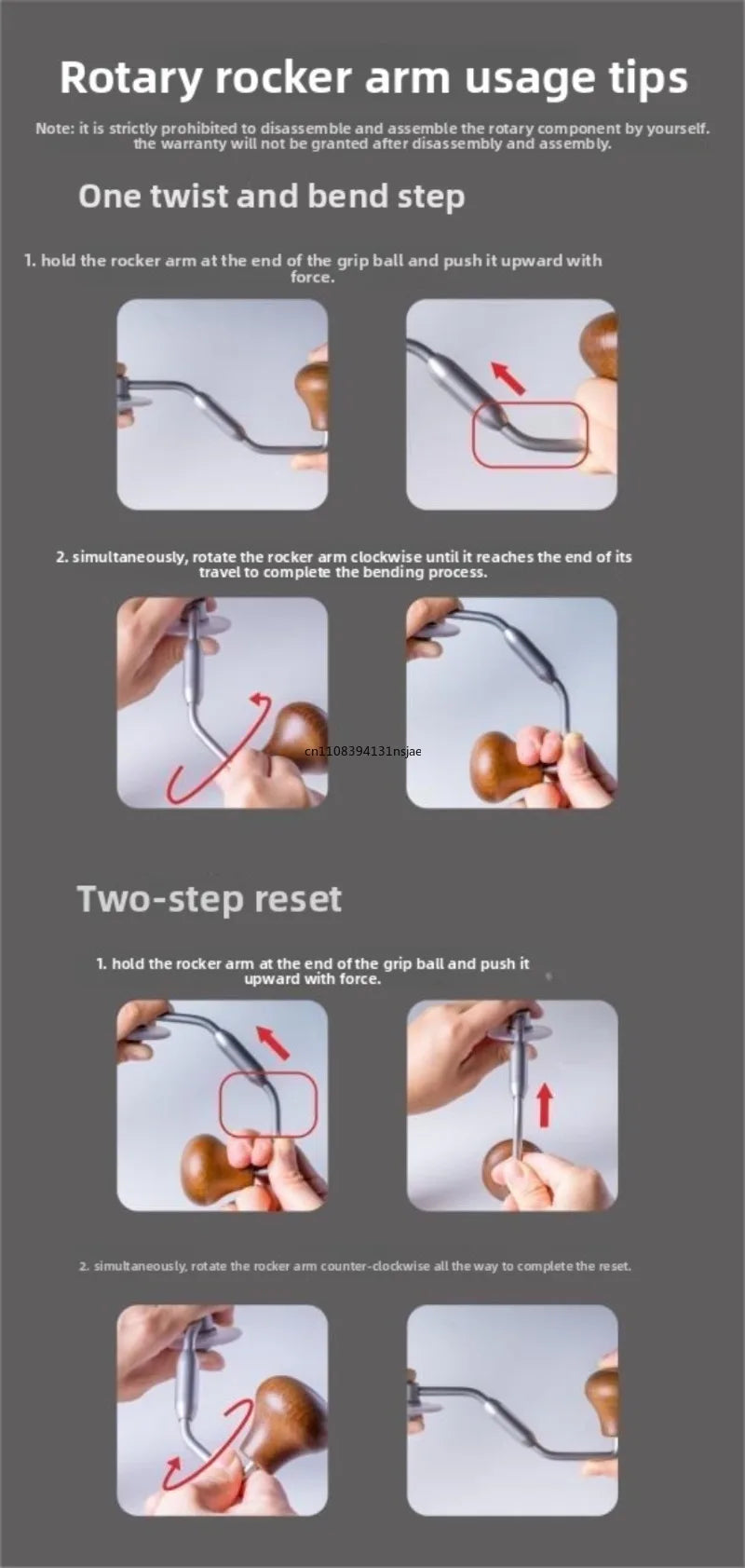 Rotary rocker arm usage tips

Note: it is strictly prohibited to disassemble and assemble the rotary component by yourself. the warranty will not be granted after disassembly and assembly.

One twist and bend step

1. hold the rocker arm at the end of the grip ball and push it upward with force.

2. simultaneously, rotate the rocker arm clockwise until it reaches the end of its travel to complete the bending process.

cn1108394131nsjae

Two-step reset

1. hold the rocker arm at the end of the grip ball and push it upward with force.

2. simultaneously, rotate the rocker arm counter-clockwise all the way to complete the reset.